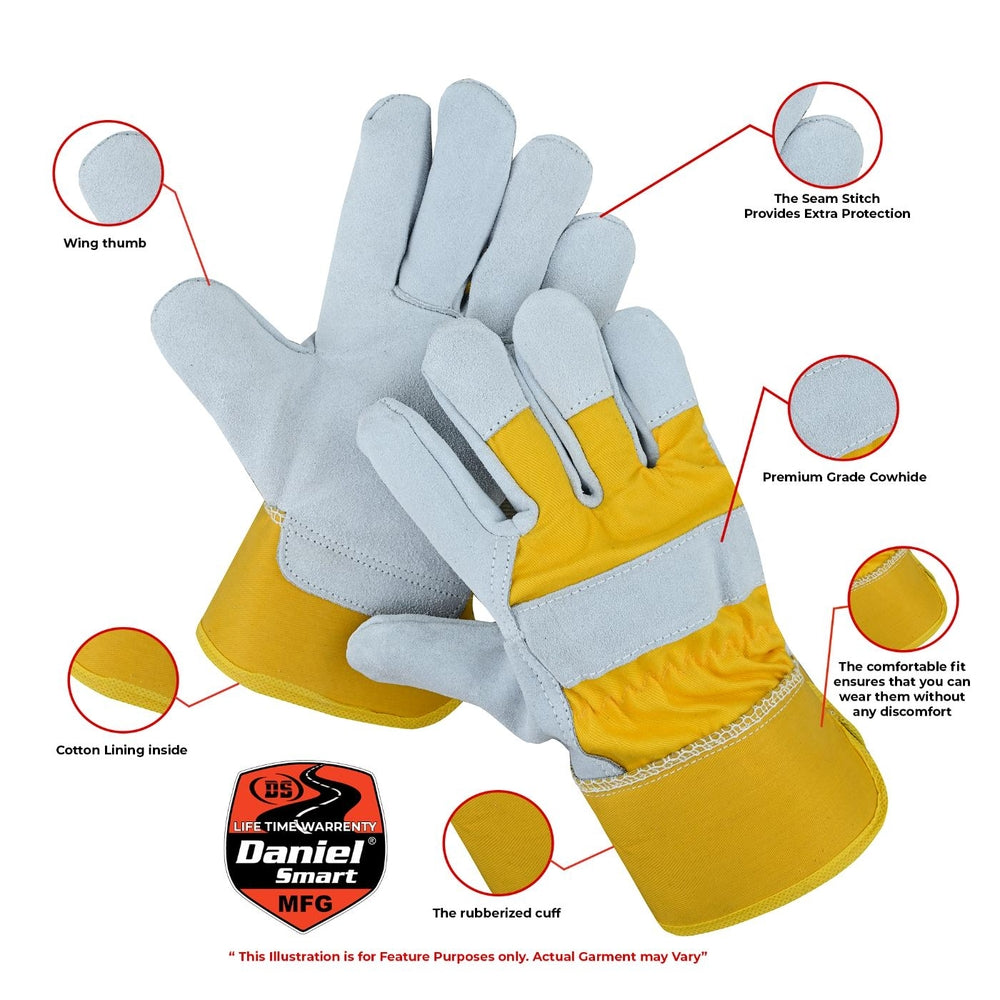 Wing thumb

The Seam Stitch Provides Extra Protection

Premium Grade Cowhide

The comfortable fit ensures that you can wear them without any discomfort

Cotton Lining inside

DS
LIFE TIME WARRENTY
Daniel® Smart
MFG

The rubberized cuff

" This Illustration is for Feature Purposes only. Actual Garment may Vary"